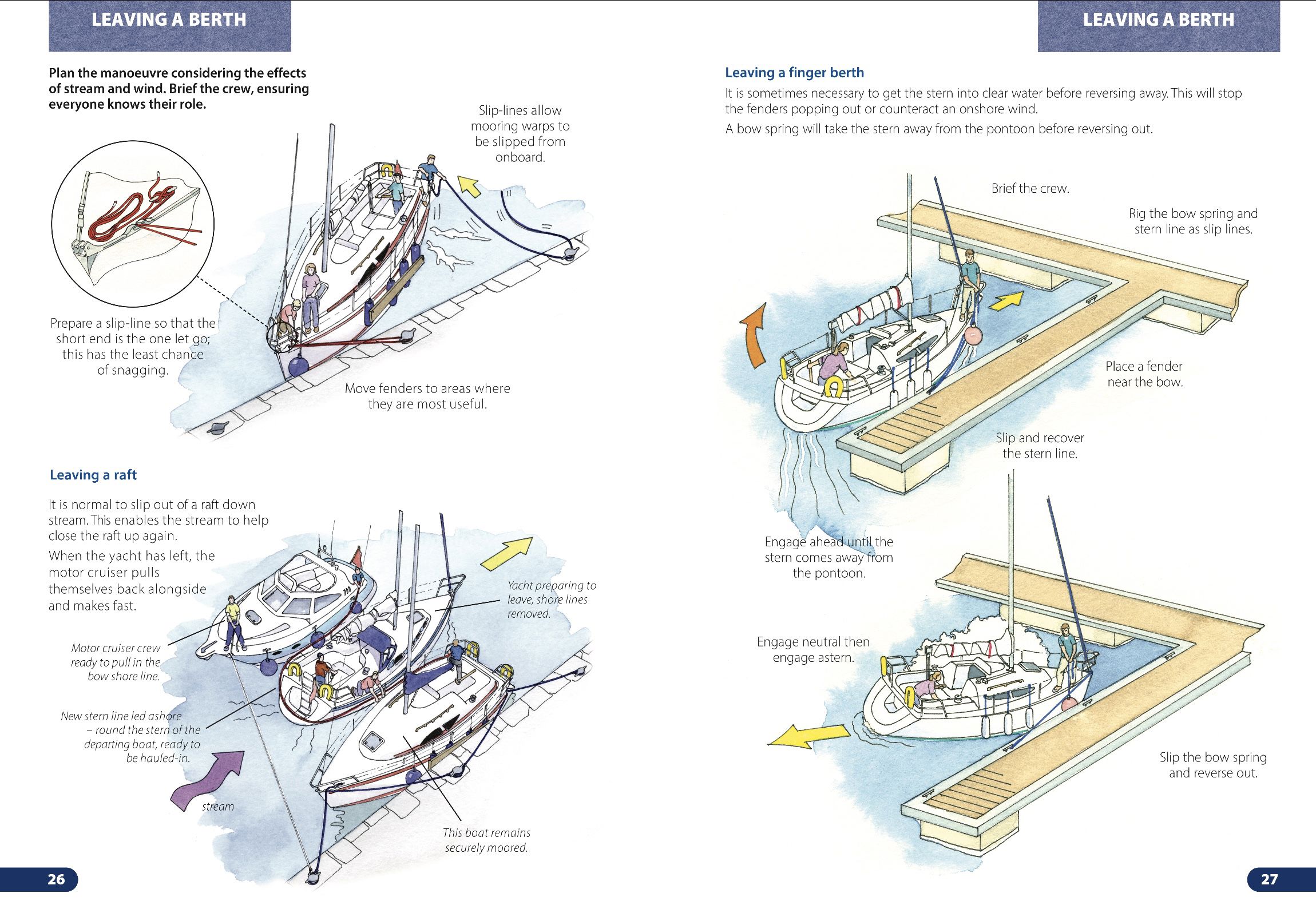 LEAVING A BERTH

Plan the manoeuvre considering the effects of stream and wind. Brief the crew, ensuring everyone knows their role.

Slip-lines allow mooring warps to be slipped from onboard.

Prepare a slip-line so that the short end is the one let go; this has the least chance of snagging.

Move fenders to areas where they are most useful.

Leaving a raft

It is normal to slip out of a raft down stream. This enables the stream to help close the raft up again.

When the yacht has left, the motor cruiser pulls themselves back alongside and makes fast.

Yacht preparing to leave, shore lines removed.

Motor cruiser crew ready to pull in the bow shore line.

New stern line led ashore – round the stern of the departing boat, ready to be hauled-in.

stream

This boat remains securely moored.

26

LEAVING A BERTH

Leaving a finger berth

It is sometimes necessary to get the stern into clear water before reversing away. This will stop the fenders popping out or counteract an onshore wind.

A bow spring will take the stern away from the pontoon before reversing out.

Brief the crew.

Rig the bow spring and stern line as slip lines.

Place a fender near the bow.

Slip and recover the stern line.

Engage ahead until the stern comes away from the pontoon.

Engage neutral then engage astern.

Slip the bow spring and reverse out.

27