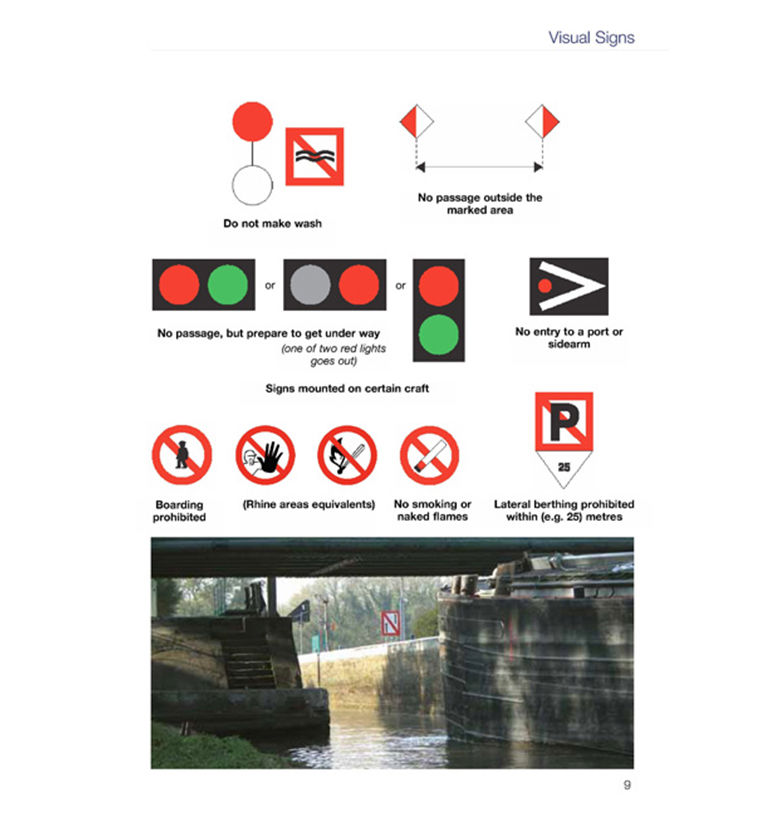 Visual Signs

Do not make wash

No passage outside the marked area

or

or

No passage, but prepare to get under way
(one of two red lights goes out)

No entry to a port or sidearm

Signs mounted on certain craft

P

25

Boarding prohibited

(Rhine areas equivalents)

No smoking or naked flames

Lateral berthing prohibited within (e.g. 25) metres

9