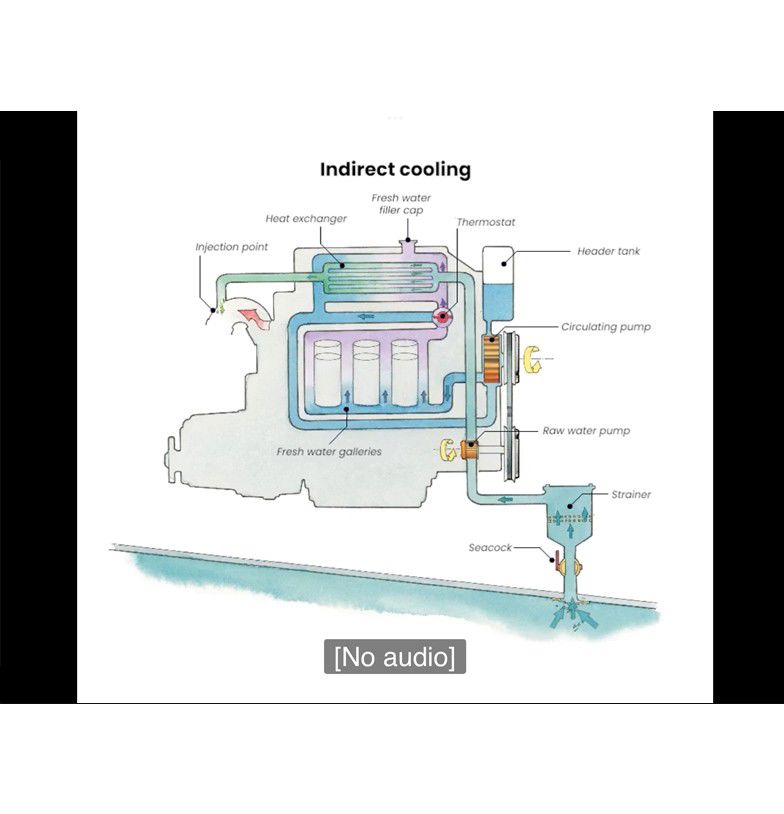 Indirect cooling

Fresh water filler cap

Heat exchanger

Thermostat

Injection point

Header tank

Circulating pump

Raw water pump

Fresh water galleries

Strainer

Seacock

[No audio]