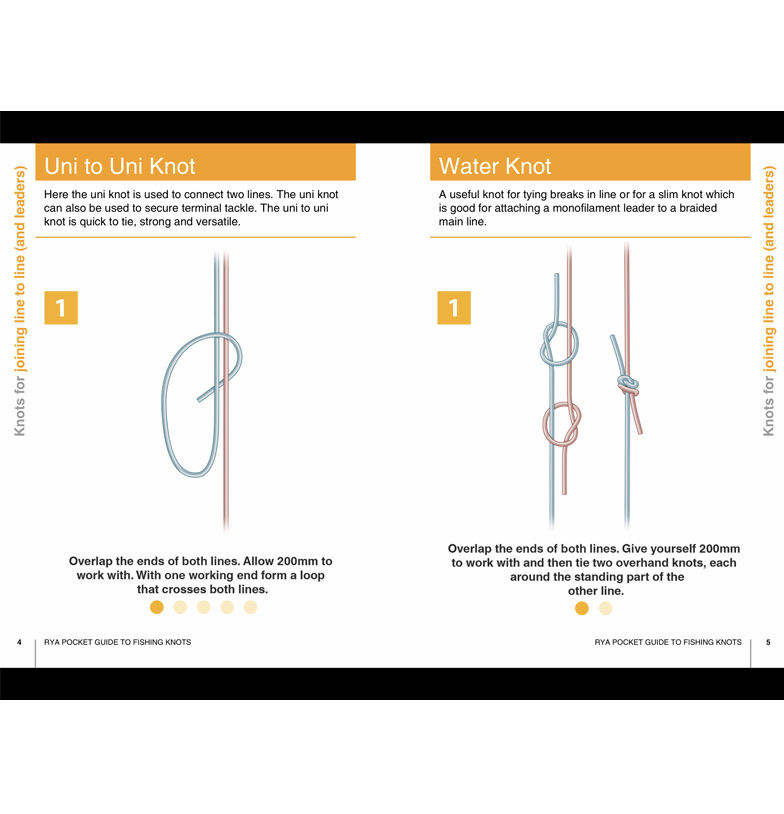 Knots for joining line to line (and leaders)

Uni to Uni Knot

Here the uni knot is used to connect two lines. The uni knot can also be used to secure terminal tackle. The uni to uni knot is quick to tie, strong and versatile.

1

Overlap the ends of both lines. Allow 200mm to work with. With one working end form a loop that crosses both lines.

4 RYA POCKET GUIDE TO FISHING KNOTS

Water Knot

A useful knot for tying breaks in line or for a slim knot which is good for attaching a monofilament leader to a braided main line.

1

Overlap the ends of both lines. Give yourself 200mm to work with and then tie two overhand knots, each around the standing part of the other line.

RYA POCKET GUIDE TO FISHING KNOTS 5

Knots for joining line to line (and leaders)