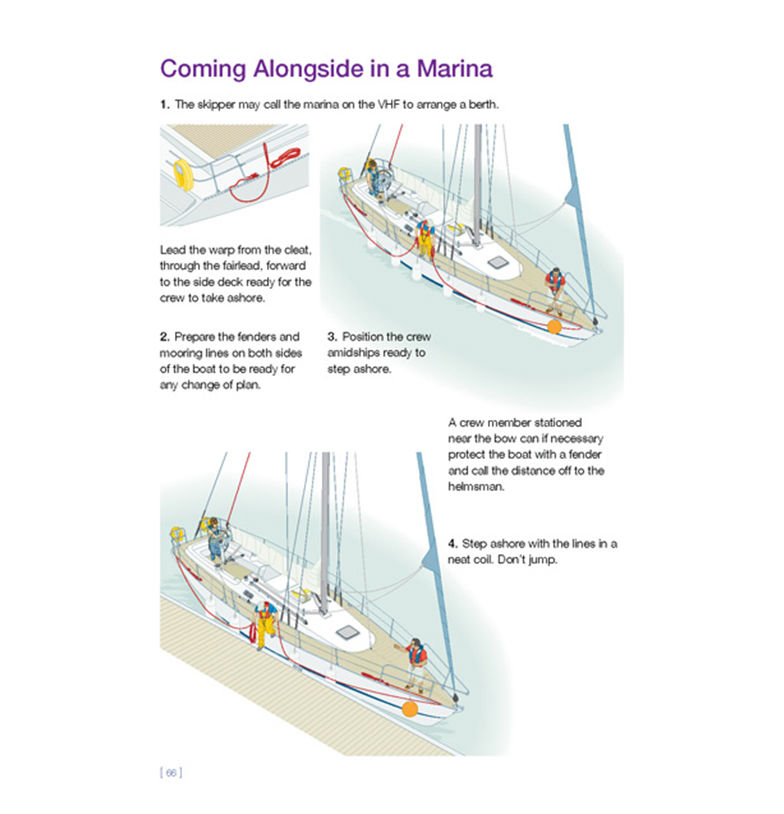 Coming Alongside in a Marina

1. The skipper may call the marina on the VHF to arrange a berth.

Lead the warp from the cleat, through the fairlead, forward to the side deck ready for the crew to take ashore.

2. Prepare the fenders and mooring lines on both sides of the boat to be ready for any change of plan.

3. Position the crew amidships ready to step ashore.

A crew member stationed near the bow can if necessary protect the boat with a fender and call the distance off to the helmsman.

4. Step ashore with the lines in a neat coil. Don't jump.

[ 66 ]