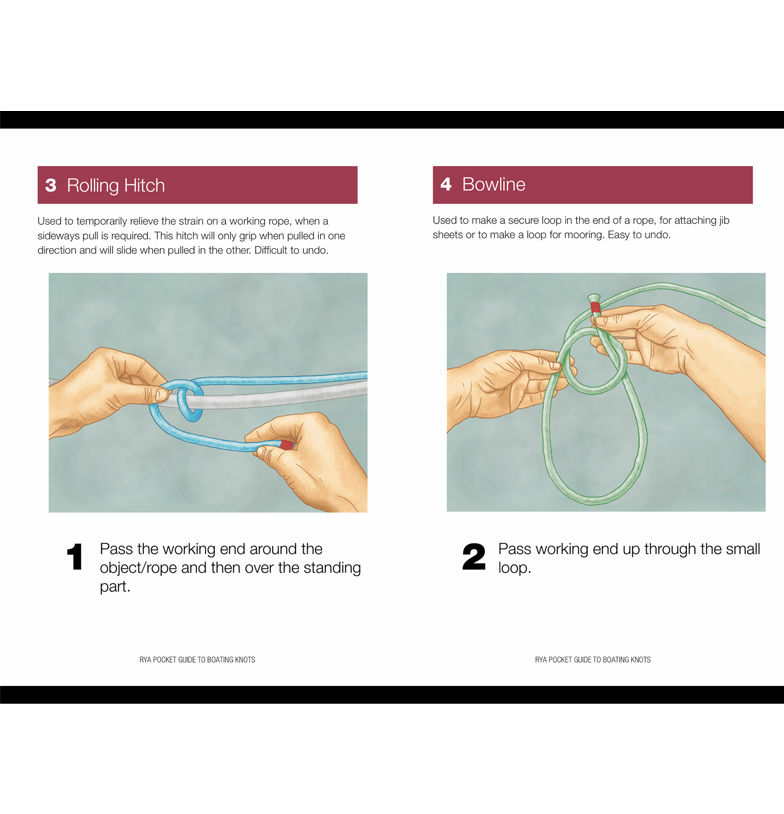 3 Rolling Hitch

Used to temporarily relieve the strain on a working rope, when a sideways pull is required. This hitch will only grip when pulled in one direction and will slide when pulled in the other. Difficult to undo.

1 Pass the working end around the object/rope and then over the standing part.

RYA POCKET GUIDE TO BOATING KNOTS

4 Bowline

Used to make a secure loop in the end of a rope, for attaching jib sheets or to make a loop for mooring. Easy to undo.

2 Pass working end up through the small loop.

RYA POCKET GUIDE TO BOATING KNOTS